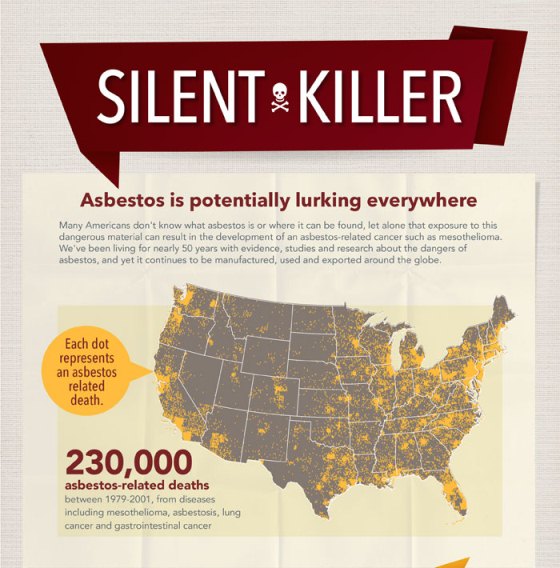 SILENT KILLER

Asbestos is potentially lurking everywhere

Many Americans don't know what asbestos is or where it can be found, let alone that exposure to this dangerous material can result in the development of an asbestos-related cancer such as mesothelioma. We've been living for nearly 50 years with evidence, studies and research about the dangers of asbestos, and yet it continues to be manufactured, used and exported around the globe.

Each dot represents an asbestos related death.

230,000
asbestos-related deaths
between 1979-2001, from diseases including mesothelioma, asbestosis, lung cancer and gastrointestinal cancer