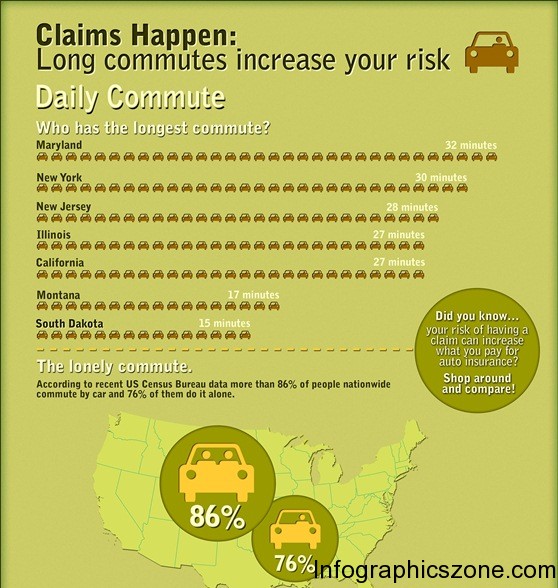 Claims Happen:
Long commutes increase your risk

Daily Commute

Who has the longest commute?

Maryland
32 minutes

New York
30 minutes

New Jersey
28 minutes

Illinois
27 minutes

California
27 minutes

Montana
17 minutes

South Dakota
15 minutes

Did you know... your risk of having a claim can increase what you pay for auto insurance?

Shop around and compare!

The lonely commute.

According to recent US Census Bureau data more than 86% of people nationwide commute by car and 76% of them do it alone.

86%

76%

Infographicszone.com