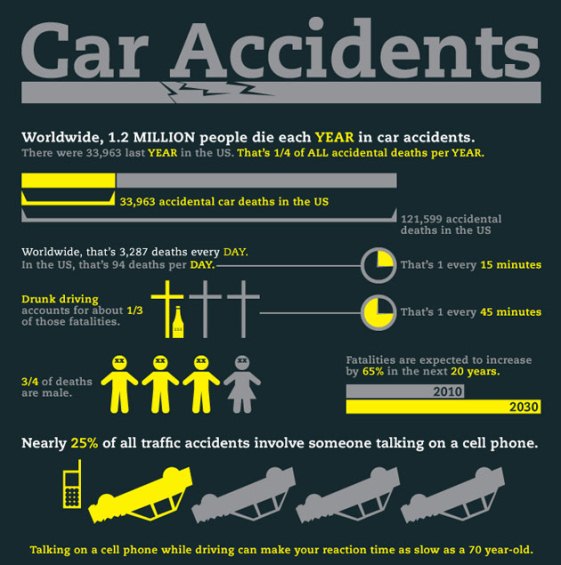 Car Accidents

Worldwide, 1.2 MILLION people die each YEAR in car accidents.
There were 33,963 last YEAR in the US. That's 1/4 of ALL accidental deaths per YEAR.

33,963 accidental car deaths in the US

121,599 accidental deaths in the US

Worldwide, that's 3,287 deaths every DAY.
In the US, that's 94 deaths per DAY.

That's 1 every 15 minutes

Drunk driving accounts for about 1/3 of those fatalities.

That's 1 every 45 minutes

3/4 of deaths are male.

Fatalities are expected to increase by 65% in the next 20 years.

2010

2030

Nearly 25% of all traffic accidents involve someone talking on a cell phone.

Talking on a cell phone while driving can make your reaction time as slow as a 70 year-old.