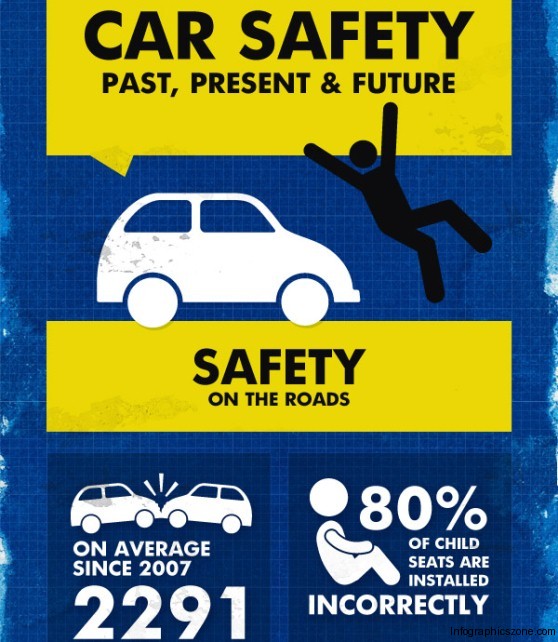 CAR SAFETY
PAST, PRESENT & FUTURE

SAFETY
ON THE ROADS

ON AVERAGE SINCE 2007
2291

80%
OF CHILD SEATS ARE INSTALLED
INCORRECTLY

Infographicszone.com