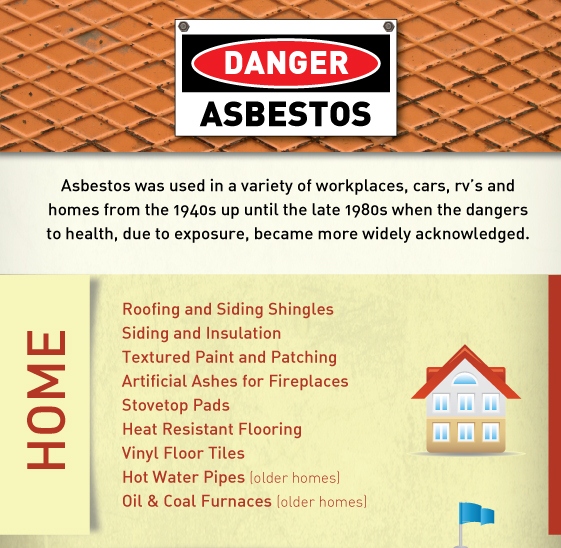 DANGER
ASBESTOS

Asbestos was used in a variety of workplaces, cars, rv's and homes from the 1940s up until the late 1980s when the dangers to health, due to exposure, became more widely acknowledged.

HOME

Roofing and Siding Shingles
Siding and Insulation
Textured Paint and Patching
Artificial Ashes for Fireplaces
Stovetop Pads
Heat Resistant Flooring
Vinyl Floor Tiles
Hot Water Pipes (older homes)
Oil & Coal Furnaces (older homes)