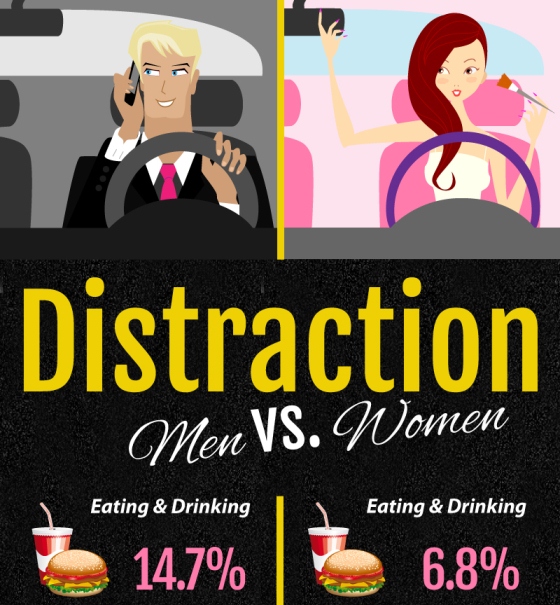 Distraction

Men VS. Women

Eating & Drinking

14.7%

Eating & Drinking

6.8%