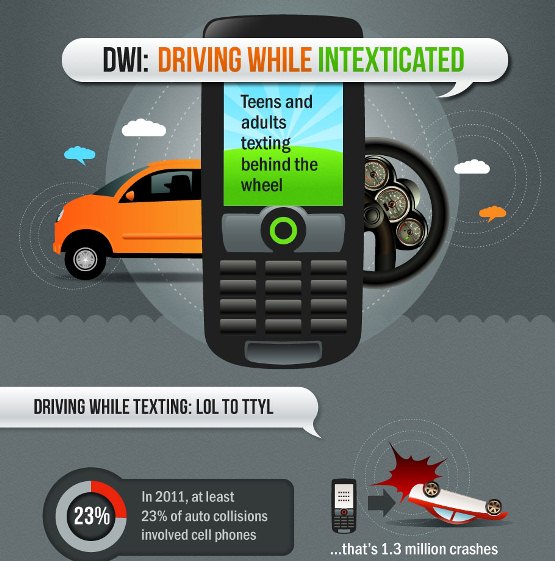 DWI: DRIVING WHILE INTEXTICATED

Teens and adults texting behind the wheel

DRIVING WHILE TEXTING: LOL TO TTYL

23%

In 2011, at least 23% of auto collisions involved cell phones

...that's 1.3 million crashes