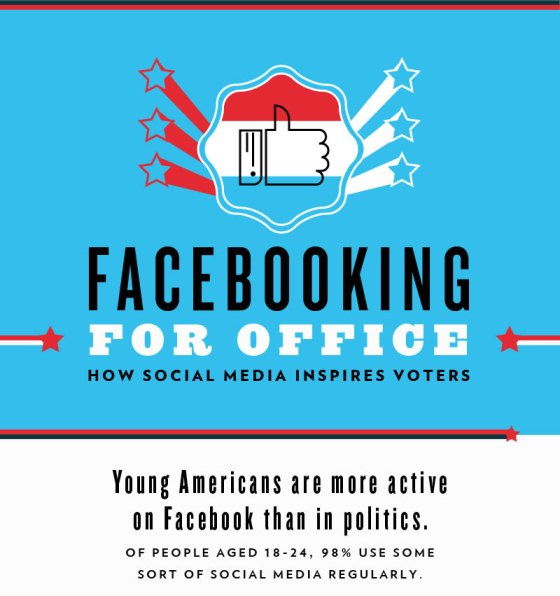 FACEBOOKING
FOR OFFICE
HOW SOCIAL MEDIA INSPIRES VOTERS

Young Americans are more active on Facebook than in politics.

OF PEOPLE AGED 18-24, 98% USE SOME SORT OF SOCIAL MEDIA REGULARLY.