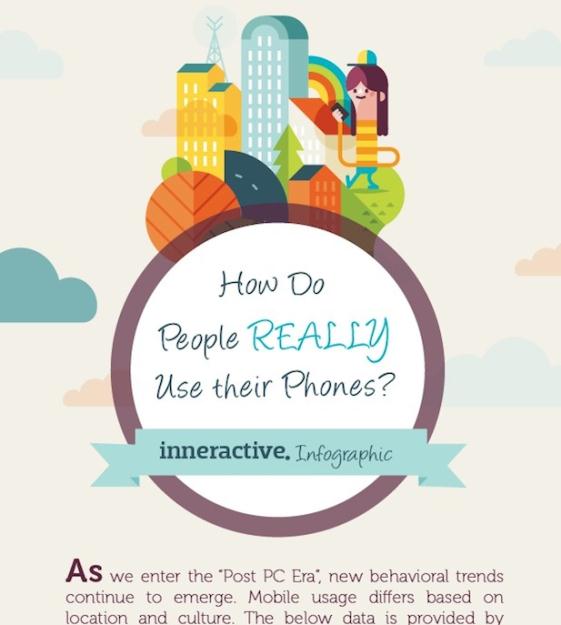 How Do People REALLY Use their Phones?

inneractive. Infographic

As we enter the "Post PC Era", new behavioral trends continue to emerge. Mobile usage differs based on location and culture. The below data is provided by