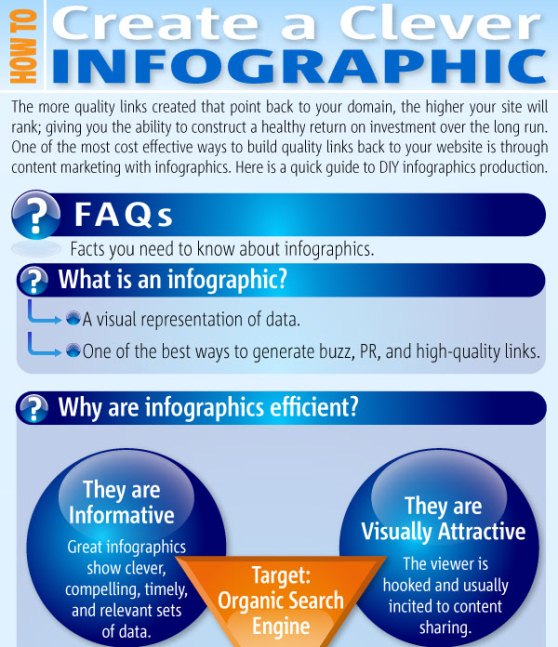 HOW TO Create a Clever INFOGRAPHIC

The more quality links created that point back to your domain, the higher your site will rank; giving you the ability to construct a healthy return on investment over the long run. One of the most cost effective ways to build quality links back to your website is through content marketing with infographics. Here is a quick guide to DIY infographics production.

? FAQs

Facts you need to know about infographics.

? What is an infographic?

A visual representation of data.

One of the best ways to generate buzz, PR, and high-quality links.

? Why are infographics efficient?

They are Informative

Great infographics show clever, compelling, timely, and relevant sets of data.

Target: Organic Search Engine

They are Visually Attractive

The viewer is hooked and usually incited to content sharing.