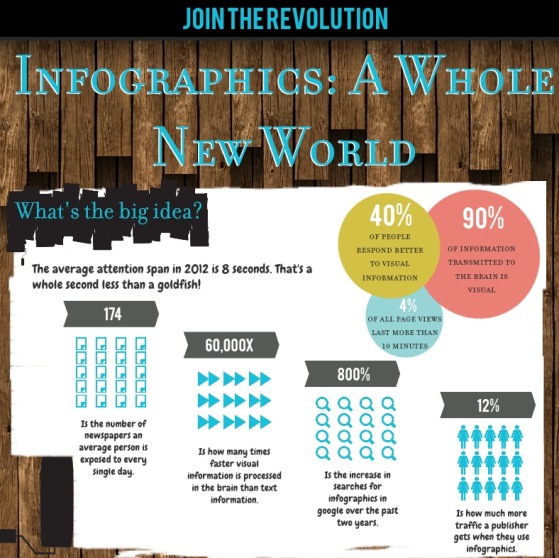 JOIN THE REVOLUTION

INFOGRAPHICS: A WHOLE NEW WORLD

What's the big idea?

The average attention span in 2012 is 8 seconds. That's a whole second less than a goldfish!

40%
OF PEOPLE RESPOND BETTER TO VISUAL INFORMATION

90%
OF INFORMATION TRANSMITTED TO THE BRAIN IS VISUAL

4%
OF ALL PAGE VIEWS LAST MORE THAN 10 MINUTES

174
Is the number of newspapers an average person is exposed to every single day.

60,000X
Is how many times faster visual information is processed in the brain than text information.

800%
Is the increase in searches for infographics in google over the past two years.

12%
Is how much more traffic a publisher gets when they use infographics.