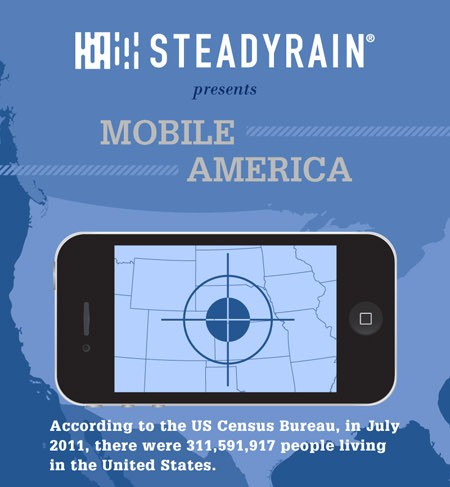 STEADYRAIN®

presents

MOBILE AMERICA

According to the US Census Bureau, in July 2011, there were 311,591,917 people living in the United States.