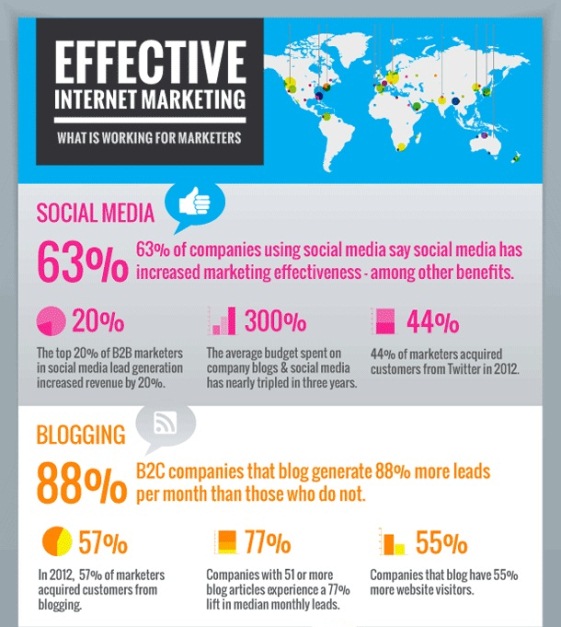 EFFECTIVE
INTERNET MARKETING
WHAT IS WORKING FOR MARKETERS

SOCIAL MEDIA

63% 63% of companies using social media say social media has increased marketing effectiveness - among other benefits.

20%
The top 20% of B2B marketers in social media lead generation increased revenue by 20%.

300%
The average budget spent on company blogs & social media has nearly tripled in three years.

44%
44% of marketers acquired customers from Twitter in 2012.

BLOGGING

88% B2C companies that blog generate 88% more leads per month than those who do not.

57%
In 2012, 57% of marketers acquired customers from blogging.

77%
Companies with 51 or more blog articles experience a 77% lift in median monthly leads.

55%
Companies that blog have 55% more website visitors.