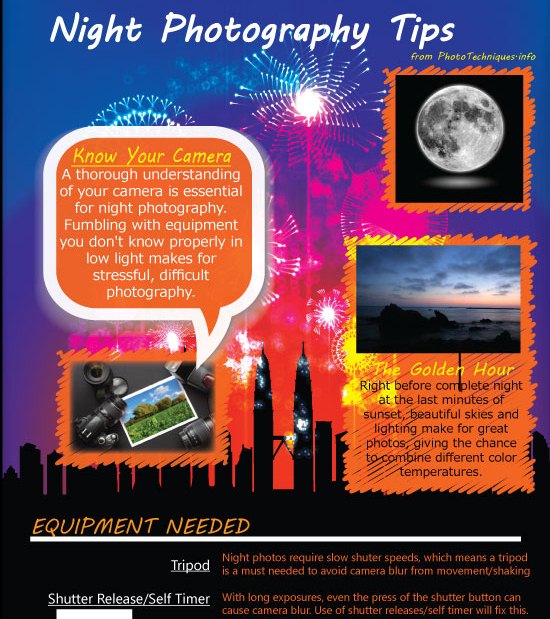 Night Photography Tips
from PhotoTechniques·info

Know Your Camera
A thorough understanding of your camera is essential for night photography. Fumbling with equipment you don't know properly in low light makes for stressful, difficult photography.

The Golden Hour
Right before complete night at the last minutes of sunset, beautiful skies and lighting make for great photos, giving the chance to combine different color temperatures.

EQUIPMENT NEEDED

Tripod
Night photos require slow shuter speeds, which means a tripod is a must needed to avoid camera blur from movement/shaking

Shutter Release/Self Timer
With long exposures, even the press of the shutter button can cause camera blur. Use of shutter releases/self timer will fix this.