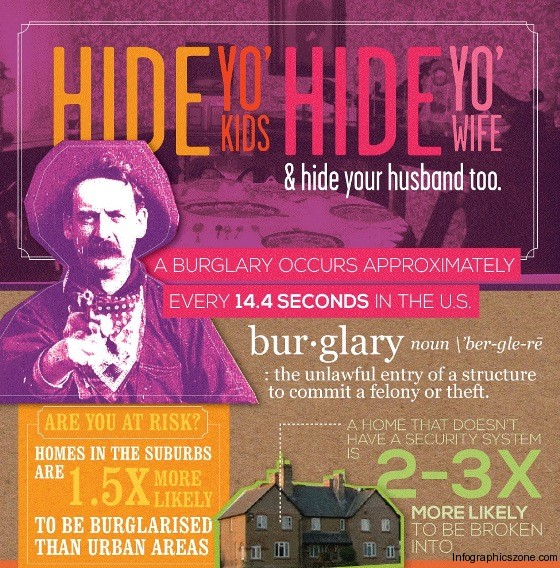 HIDE YO' KIDS HIDE YO' WIFE

& hide your husband too.

A BURGLARY OCCURS APPROXIMATELY EVERY 14.4 SECONDS IN THE U.S.

bur·glary noun \'ber-gle-rē

: the unlawful entry of a structure to commit a felony or theft.

ARE YOU AT RISK?

HOMES IN THE SUBURBS ARE 1.5X MORE LIKELY TO BE BURGLARISED THAN URBAN AREAS

A HOME THAT DOESN'T HAVE A SECURITY SYSTEM IS 2-3X MORE LIKELY TO BE BROKEN INTO

Infographicszone.com