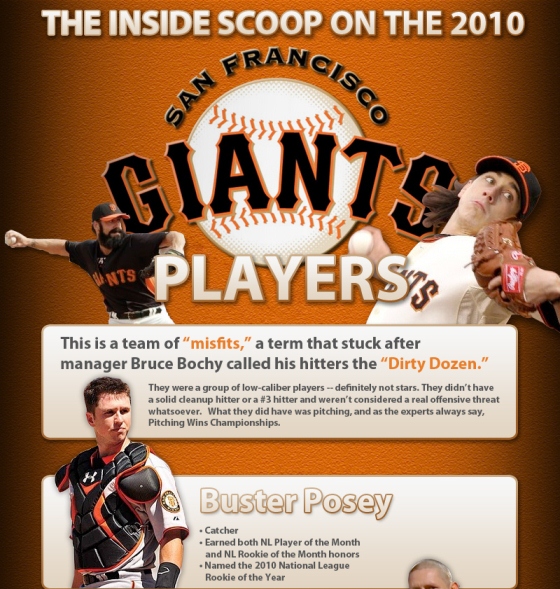 THE INSIDE SCOOP ON THE 2010

SAN FRANCISCO

GIANTS

PLAYERS

This is a team of "misfits," a term that stuck after manager Bruce Bochy called his hitters the "Dirty Dozen."

They were a group of low-caliber players -- definitely not stars. They didn't have a solid cleanup hitter or a #3 hitter and weren't considered a real offensive threat whatsoever. What they did have was pitching, and as the experts always say, Pitching Wins Championships.

Buster Posey

• Catcher
• Earned both NL Player of the Month and NL Rookie of the Month honors
• Named the 2010 National League Rookie of the Year