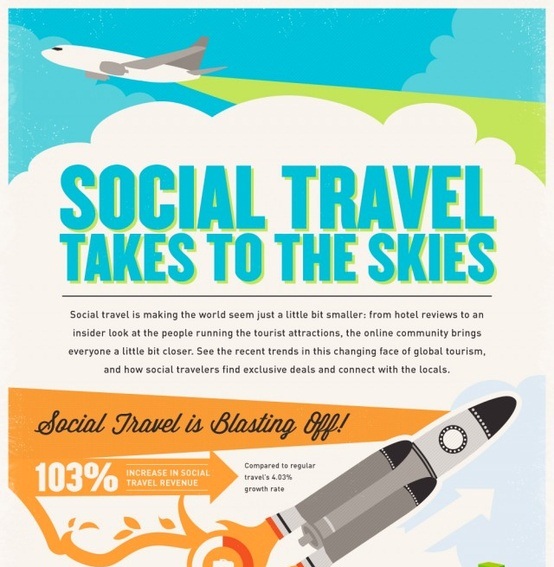 SOCIAL TRAVEL
TAKES TO THE SKIES

Social travel is making the world seem just a little bit smaller: from hotel reviews to an insider look at the people running the tourist attractions, the online community brings everyone a little bit closer. See the recent trends in this changing face of global tourism, and how social travelers find exclusive deals and connect with the locals.

Social Travel is Blasting Off!

103% INCREASE IN SOCIAL TRAVEL REVENUE

Compared to regular travel's 4.03% growth rate