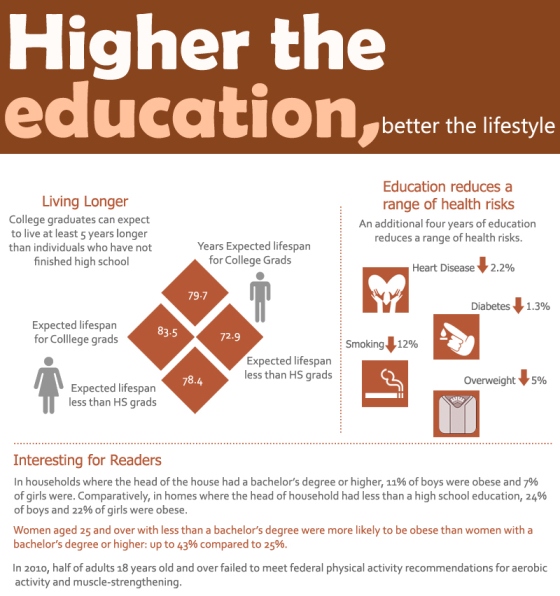 Higher the education, better the lifestyle

Living Longer

College graduates can expect to live at least 5 years longer than individuals who have not finished high school

Years Expected lifespan for College Grads

79.7

Expected lifespan for Colllege grads

83.5

72.9

Expected lifespan less than HS grads

78.4

Expected lifespan less than HS grads

Education reduces a range of health risks

An additional four years of education reduces a range of health risks.

Heart Disease 2.2%

Diabetes 1.3%

Smoking 12%

Overweight 5%

Interesting for Readers

In households where the head of the house had a bachelor's degree or higher, 11% of boys were obese and 7% of girls were. Comparatively, in homes where the head of household had less than a high school education, 24% of boys and 22% of girls were obese.

Women aged 25 and over with less than a bachelor's degree were more likely to be obese than women with a bachelor's degree or higher: up to 43% compared to 25%.

In 2010, half of adults 18 years old and over failed to meet federal physical activity recommendations for aerobic activity and muscle-strengthening.