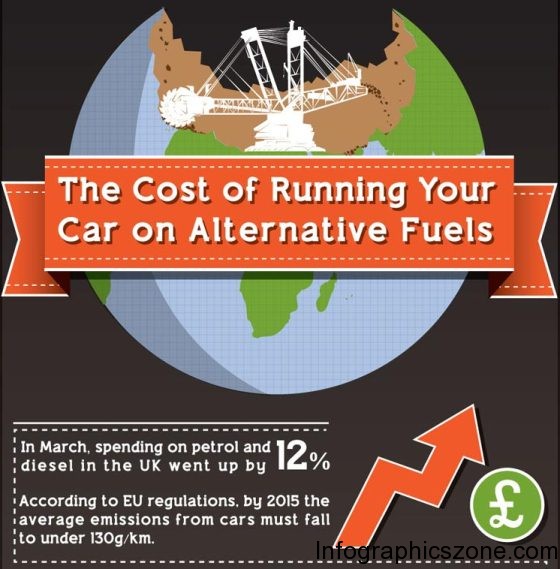 The Cost of Running Your Car on Alternative Fuels

In March, spending on petrol and diesel in the UK went up by 12%

According to EU regulations, by 2015 the average emissions from cars must fall to under 130g/km.

£

Infographicszone.com