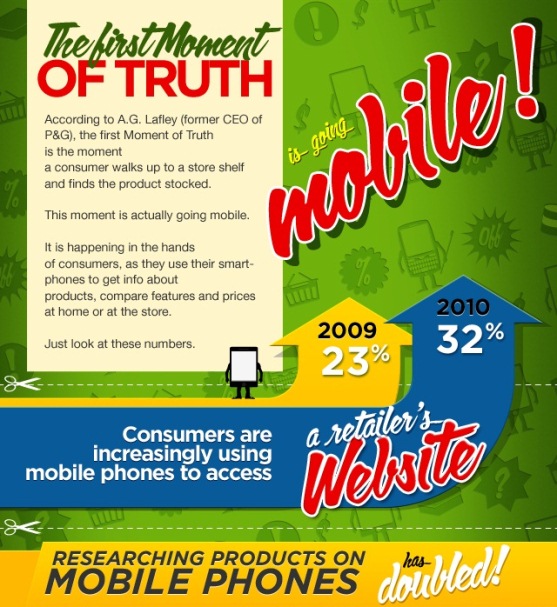 The first Moment
OF TRUTH

According to A.G. Lafley (former CEO of P&G), the first Moment of Truth is the moment a consumer walks up to a store shelf and finds the product stocked.

This moment is actually going mobile.

It is happening in the hands of consumers, as they use their smartphones to get info about products, compare features and prices at home or at the store.

Just look at these numbers.

is going mobile!

2009
23%

2010
32%

Consumers are increasingly using mobile phones to access a retailer's Website

RESEARCHING PRODUCTS ON MOBILE PHONES has doubled!