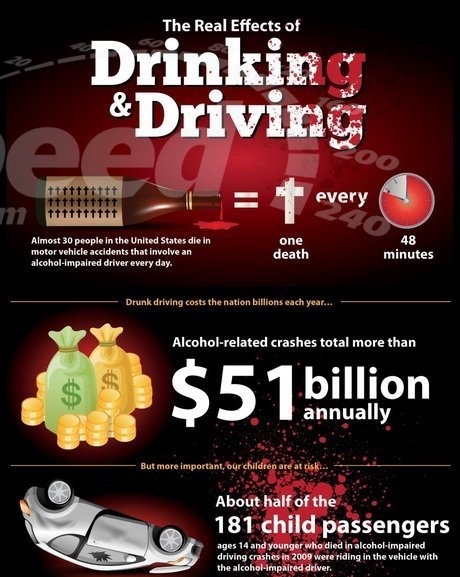 The Real Effects of
Drinking & Driving

= every

Almost 30 people in the United States die in motor vehicle accidents that involve an alcohol-impaired driver every day.

one death

48 minutes

Drunk driving costs the nation billions each year...

Alcohol-related crashes total more than

$51 billion annually

But more important, our children are at risk...

About half of the
181 child passengers
ages 14 and younger who died in alcohol-impaired driving crashes in 2009 were riding in the vehicle with the alcohol-impaired driver.