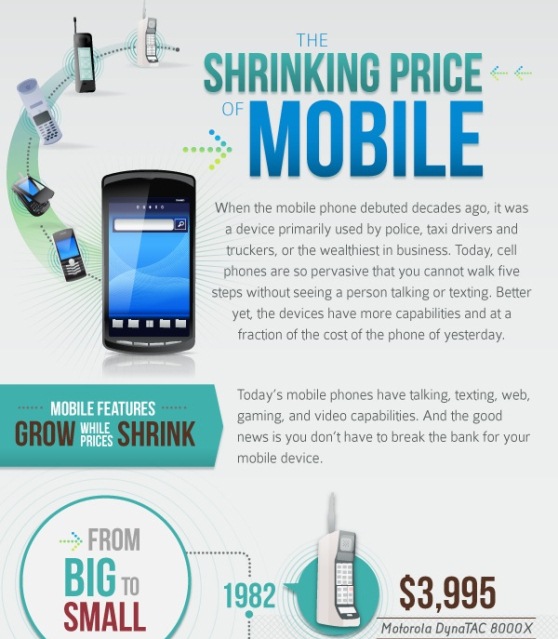 THE
SHRINKING PRICE
OF MOBILE

When the mobile phone debuted decades ago, it was a device primarily used by police, taxi drivers and truckers, or the wealthiest in business. Today, cell phones are so pervasive that you cannot walk five steps without seeing a person talking or texting. Better yet, the devices have more capabilities and at a fraction of the cost of the phone of yesterday.

MOBILE FEATURES
GROW WHILE PRICES SHRINK

Today's mobile phones have talking, texting, web, gaming, and video capabilities. And the good news is you don't have to break the bank for your mobile device.

FROM
BIG TO
SMALL

1982

$3,995

Motorola DynaTAC 8000X