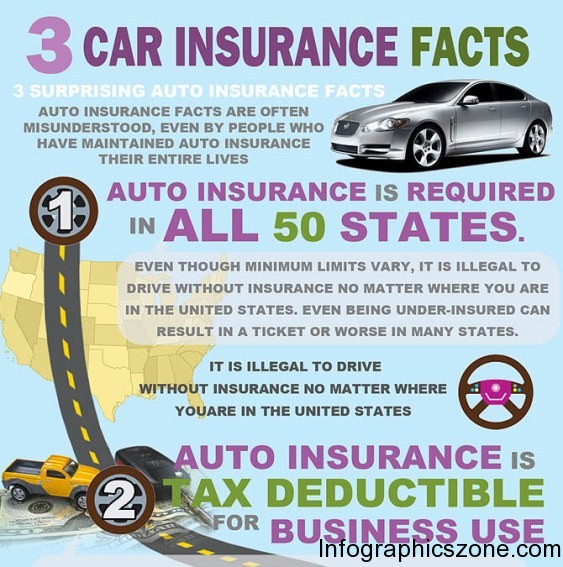 3 CAR INSURANCE FACTS

3 SURPRISING AUTO INSURANCE FACTS

AUTO INSURANCE FACTS ARE OFTEN MISUNDERSTOOD, EVEN BY PEOPLE WHO HAVE MAINTAINED AUTO INSURANCE THEIR ENTIRE LIVES

1

AUTO INSURANCE IS REQUIRED IN ALL 50 STATES.

EVEN THOUGH MINIMUM LIMITS VARY, IT IS ILLEGAL TO DRIVE WITHOUT INSURANCE NO MATTER WHERE YOU ARE IN THE UNITED STATES. EVEN BEING UNDER-INSURED CAN RESULT IN A TICKET OR WORSE IN MANY STATES.

IT IS ILLEGAL TO DRIVE WITHOUT INSURANCE NO MATTER WHERE YOUARE IN THE UNITED STATES

2

AUTO INSURANCE IS TAX DEDUCTIBLE FOR BUSINESS USE

Infographicszone.com