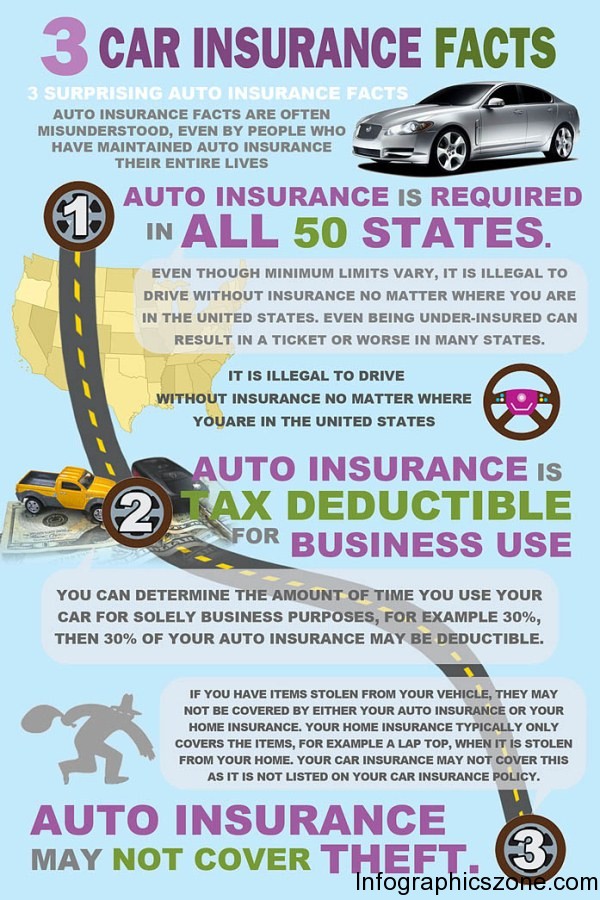 3 CAR INSURANCE FACTS

3 SURPRISING AUTO INSURANCE FACTS

AUTO INSURANCE FACTS ARE OFTEN MISUNDERSTOOD, EVEN BY PEOPLE WHO HAVE MAINTAINED AUTO INSURANCE THEIR ENTIRE LIVES

1

AUTO INSURANCE IS REQUIRED IN ALL 50 STATES.

EVEN THOUGH MINIMUM LIMITS VARY, IT IS ILLEGAL TO DRIVE WITHOUT INSURANCE NO MATTER WHERE YOU ARE IN THE UNITED STATES. EVEN BEING UNDER-INSURED CAN RESULT IN A TICKET OR WORSE IN MANY STATES.

IT IS ILLEGAL TO DRIVE WITHOUT INSURANCE NO MATTER WHERE YOUARE IN THE UNITED STATES

2

AUTO INSURANCE IS TAX DEDUCTIBLE FOR BUSINESS USE

YOU CAN DETERMINE THE AMOUNT OF TIME YOU USE YOUR CAR FOR SOLELY BUSINESS PURPOSES, FOR EXAMPLE 30%, THEN 30% OF YOUR AUTO INSURANCE MAY BE DEDUCTIBLE.

IF YOU HAVE ITEMS STOLEN FROM YOUR VEHICLE, THEY MAY NOT BE COVERED BY EITHER YOUR AUTO INSURANCE OR YOUR HOME INSURANCE. YOUR HOME INSURANCE TYPICALLY ONLY COVERS THE ITEMS, FOR EXAMPLE A LAP TOP, WHEN IT IS STOLEN FROM YOUR HOME. YOUR CAR INSURANCE MAY NOT COVER THIS AS IT IS NOT LISTED ON YOUR CAR INSURANCE POLICY.

AUTO INSURANCE MAY NOT COVER THEFT.

3

Infographicszone.com