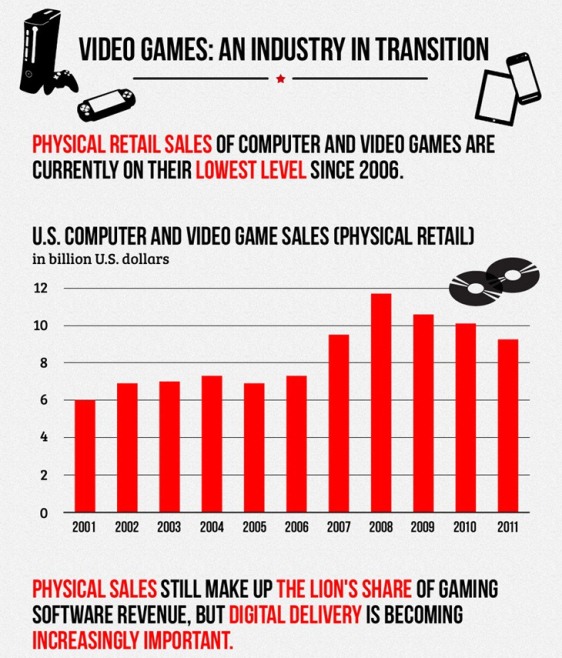 VIDEO GAMES: AN INDUSTRY IN TRANSITION

PHYSICAL RETAIL SALES OF COMPUTER AND VIDEO GAMES ARE CURRENTLY ON THEIR LOWEST LEVEL SINCE 2006.

U.S. COMPUTER AND VIDEO GAME SALES (PHYSICAL RETAIL)
in billion U.S. dollars

12
10
8
6
4
2
0

2001 2002 2003 2004 2005 2006 2007 2008 2009 2010 2011

PHYSICAL SALES STILL MAKE UP THE LION'S SHARE OF GAMING SOFTWARE REVENUE, BUT DIGITAL DELIVERY IS BECOMING INCREASINGLY IMPORTANT.