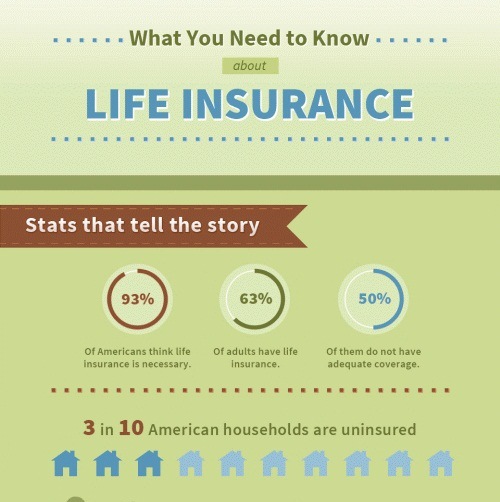 What You Need to Know

about

LIFE INSURANCE

Stats that tell the story

93%

Of Americans think life insurance is necessary.

63%

Of adults have life insurance.

50%

Of them do not have adequate coverage.

3 in 10 American households are uninsured