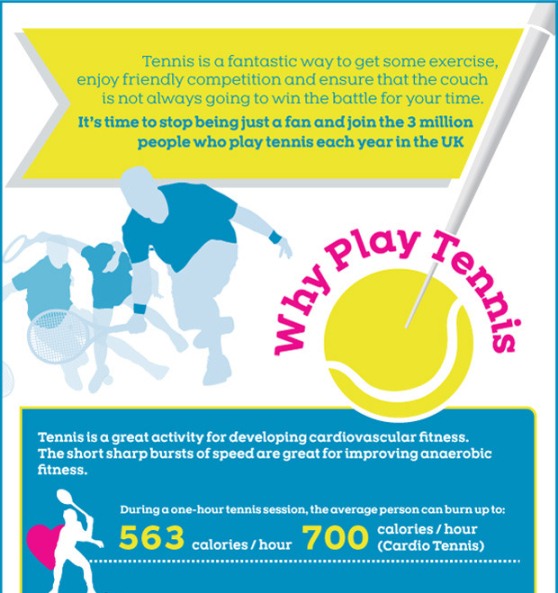 Tennis is a fantastic way to get some exercise, enjoy friendly competition and ensure that the couch is not always going to win the battle for your time.

It's time to stop being just a fan and join the 3 million people who play tennis each year in the UK

Why Play Tennis

Tennis is a great activity for developing cardiovascular fitness. The short sharp bursts of speed are great for improving anaerobic fitness.

During a one-hour tennis session, the average person can burn up to:

563 calories / hour 700 calories / hour (Cardio Tennis)