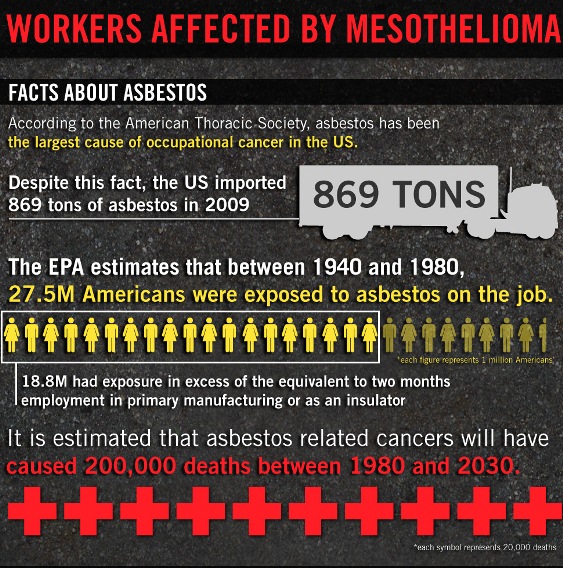 WORKERS AFFECTED BY MESOTHELIOMA

FACTS ABOUT ASBESTOS

According to the American Thoracic Society, asbestos has been the largest cause of occupational cancer in the US.

Despite this fact, the US imported 869 tons of asbestos in 2009

869 TONS

The EPA estimates that between 1940 and 1980, 27.5M Americans were exposed to asbestos on the job.

*each figure represents 1 million Americans

18.8M had exposure in excess of the equivalent to two months employment in primary manufacturing or as an insulator

It is estimated that asbestos related cancers will have caused 200,000 deaths between 1980 and 2030.

*each symbol represents 20,000 deaths