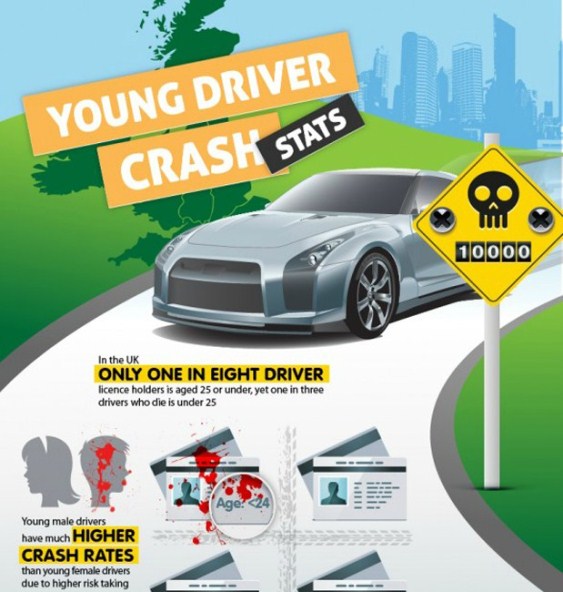 YOUNG DRIVER CRASH STATS

10000

In the UK
ONLY ONE IN EIGHT DRIVER
licence holders is aged 25 or under, yet one in three drivers who die is under 25

Age: <24

Young male drivers have much HIGHER CRASH RATES than young female drivers due to higher risk taking