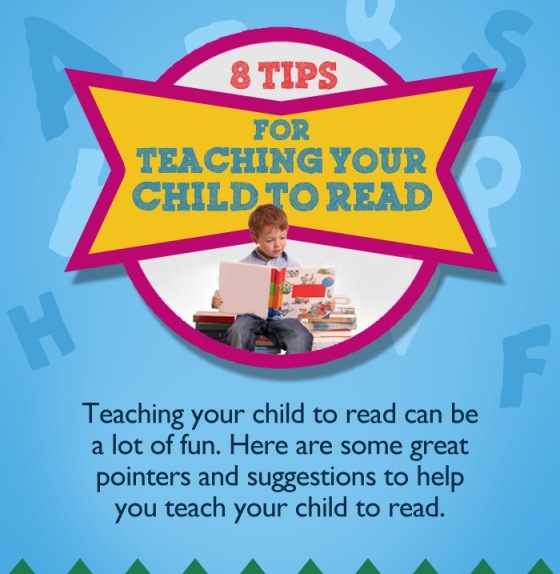 8 TIPS
FOR
TEACHING YOUR
CHILD TO READ

Teaching your child to read can be a lot of fun. Here are some great pointers and suggestions to help you teach your child to read.