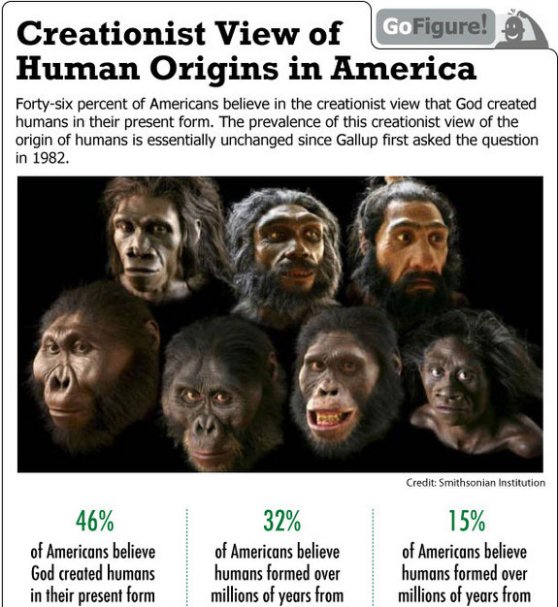 Creationist View of Human Origins in America

GoFigure!

Forty-six percent of Americans believe in the creationist view that God created humans in their present form. The prevalence of this creationist view of the origin of humans is essentially unchanged since Gallup first asked the question in 1982.

Credit: Smithsonian Institution

46%
of Americans believe God created humans in their present form

32%
of Americans believe humans formed over millions of years from

15%
of Americans believe humans formed over millions of years from