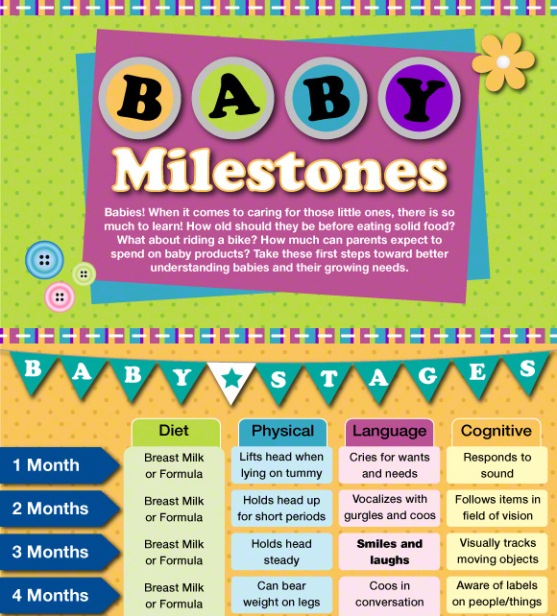 BABY

Milestones

Babies! When it comes to caring for those little ones, there is so much to learn! How old should they be before eating solid food? What about riding a bike? How much can parents expect to spend on baby products? Take these first steps toward better understanding babies and their growing needs.

BABY STAGES

| | Diet | Physical | Language | Cognitive |
|---|---|---|---|---|
| 1 Month | Breast Milk or Formula | Lifts head when lying on tummy | Cries for wants and needs | Responds to sound |
| 2 Months | Breast Milk or Formula | Holds head up for short periods | Vocalizes with gurgles and coos | Follows items in field of vision |
| 3 Months | Breast Milk or Formula | Holds head steady | Smiles and laughs | Visually tracks moving objects |
| 4 Months | Breast Milk or Formula | Can bear weight on legs | Coos in conversation | Aware of labels on people/things |