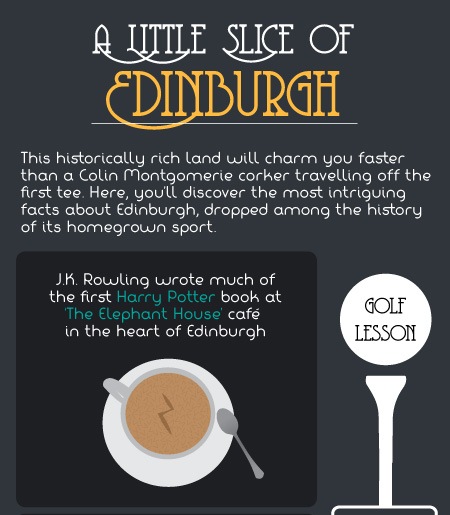 A LITTLE SLICE OF
EDINBURGH

This historically rich land will charm you faster than a Colin Montgomerie corker travelling off the first tee. Here, you'll discover the most intriguing facts about Edinburgh, dropped among the history of its homegrown sport.

J.K. Rowling wrote much of the first Harry Potter book at 'The Elephant House' café in the heart of Edinburgh

GOLF LESSON