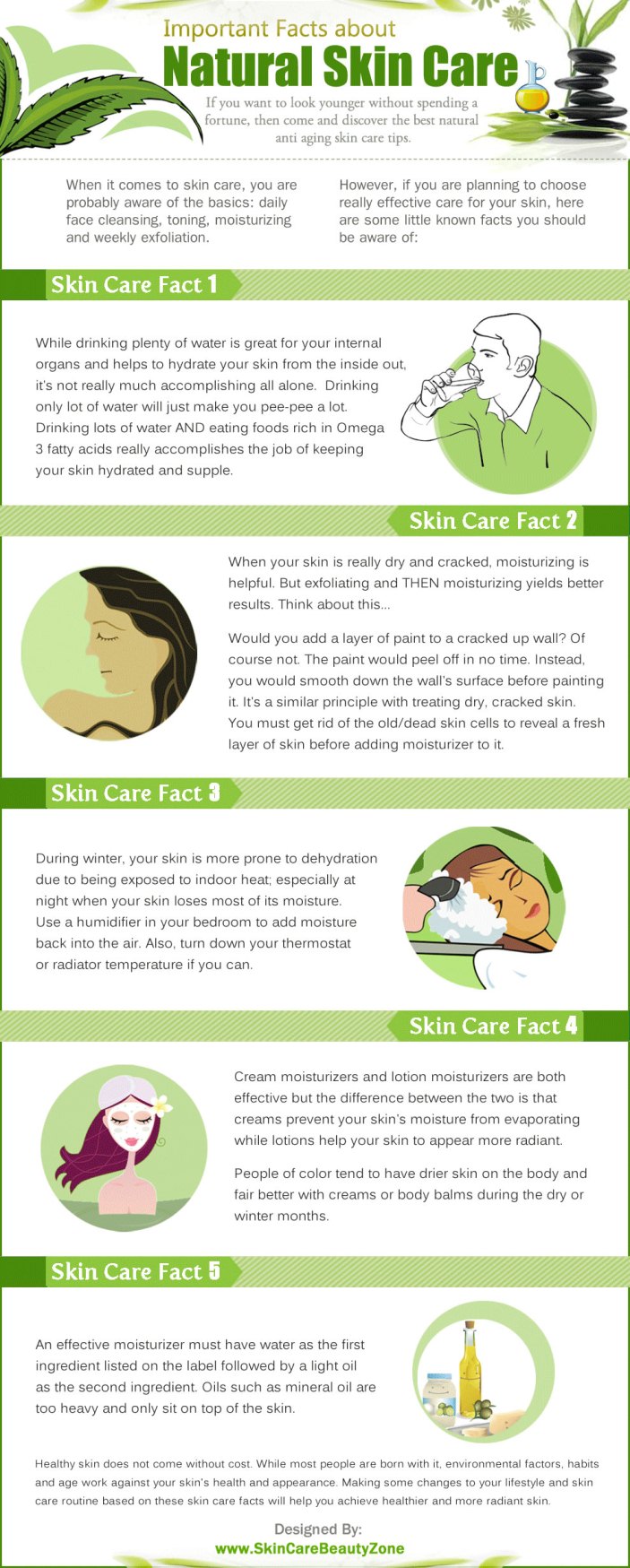 Important Facts about
Natural Skin Care

If you want to look younger without spending a fortune, then come and discover the best natural anti aging skin care tips.

When it comes to skin care, you are probably aware of the basics: daily face cleansing, toning, moisturizing and weekly exfoliation.

However, if you are planning to choose really effective care for your skin, here are some little known facts you should be aware of:

Skin Care Fact 1

While drinking plenty of water is great for your internal organs and helps to hydrate your skin from the inside out, it's not really much accomplishing all alone. Drinking only lot of water will just make you pee-pee a lot. Drinking lots of water AND eating foods rich in Omega 3 fatty acids really accomplishes the job of keeping your skin hydrated and supple.

Skin Care Fact 2

When your skin is really dry and cracked, moisturizing is helpful. But exfoliating and THEN moisturizing yields better results. Think about this...

Would you add a layer of paint to a cracked up wall? Of course not. The paint would peel off in no time. Instead, you would smooth down the wall's surface before painting it. It's a similar principle with treating dry, cracked skin. You must get rid of the old/dead skin cells to reveal a fresh layer of skin before adding moisturizer to it.

Skin Care Fact 3

During winter, your skin is more prone to dehydration due to being exposed to indoor heat; especially at night when your skin loses most of its moisture. Use a humidifier in your bedroom to add moisture back into the air. Also, turn down your thermostat or radiator temperature if you can.

Skin Care Fact 4

Cream moisturizers and lotion moisturizers are both effective but the difference between the two is that creams prevent your skin's moisture from evaporating while lotions help your skin to appear more radiant.

People of color tend to have drier skin on the body and fair better with creams or body balms during the dry or winter months.

Skin Care Fact 5

An effective moisturizer must have water as the first ingredient listed on the label followed by a light oil as the second ingredient. Oils such as mineral oil are too heavy and only sit on top of the skin.

Healthy skin does not come without cost. While most people are born with it, environmental factors, habits and age work against your skin's health and appearance. Making some changes to your lifestyle and skin care routine based on these skin care facts will help you achieve healthier and more radiant skin.

Designed By:
www.SkinCareBeautyZone