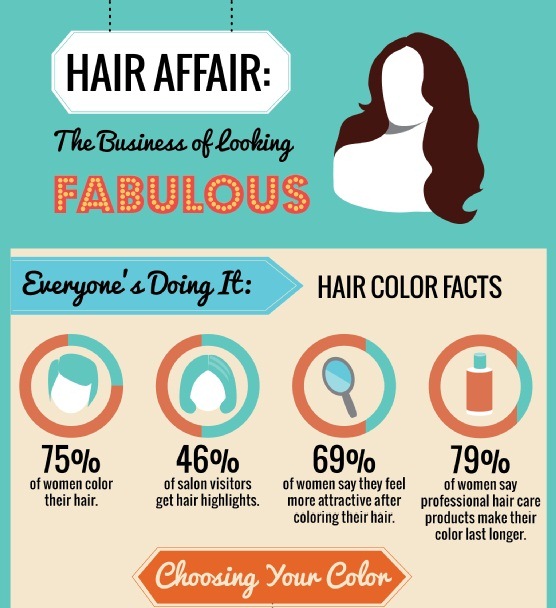 HAIR AFFAIR:

The Business of Looking

FABULOUS

Everyone's Doing It:

HAIR COLOR FACTS

75%
of women color their hair.

46%
of salon visitors get hair highlights.

69%
of women say they feel more attractive after coloring their hair.

79%
of women say professional hair care products make their color last longer.

Choosing Your Color