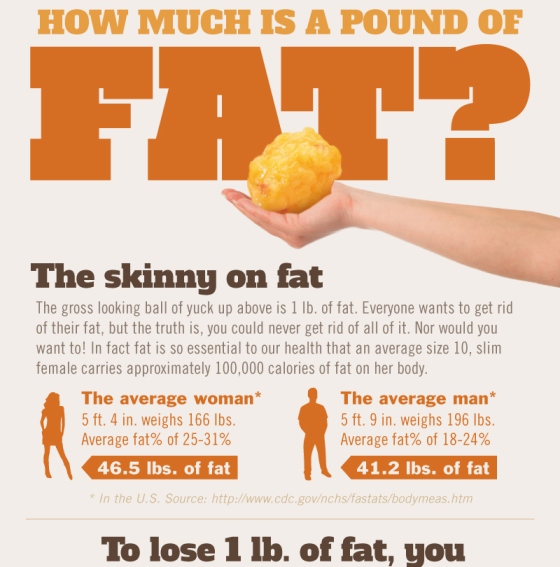 HOW MUCH IS A POUND OF

FAT?

The skinny on fat

The gross looking ball of yuck up above is 1 lb. of fat. Everyone wants to get rid of their fat, but the truth is, you could never get rid of all of it. Nor would you want to! In fact fat is so essential to our health that an average size 10, slim female carries approximately 100,000 calories of fat on her body.

The average woman*
5 ft. 4 in. weighs 166 lbs.
Average fat% of 25-31%

46.5 lbs. of fat

The average man*
5 ft. 9 in. weighs 196 lbs.
Average fat% of 18-24%

41.2 lbs. of fat

* In the U.S. Source: http://www.cdc.gov/nchs/fastats/bodymeas.htm

To lose 1 lb. of fat, you