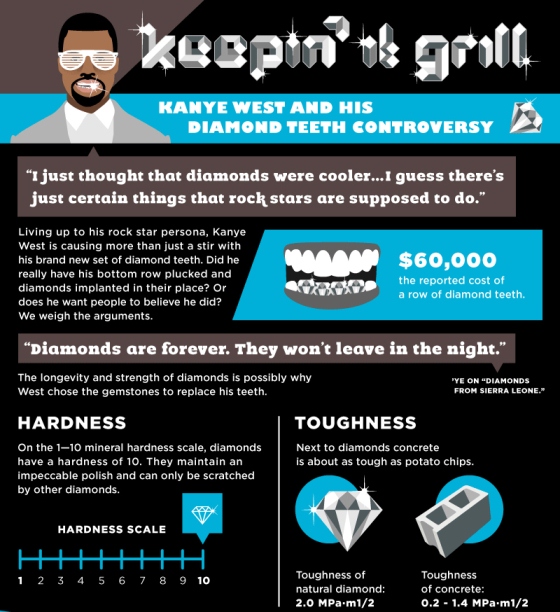 keepin' it grill

KANYE WEST AND HIS DIAMOND TEETH CONTROVERSY

"I just thought that diamonds were cooler...I guess there's just certain things that rock stars are supposed to do."

Living up to his rock star persona, Kanye West is causing more than just a stir with his brand new set of diamond teeth. Did he really have his bottom row plucked and diamonds implanted in their place? Or does he want people to believe he did? We weigh the arguments.

$60,000
the reported cost of a row of diamond teeth.

"Diamonds are forever. They won't leave in the night."

'YE ON "DIAMONDS FROM SIERRA LEONE."

The longevity and strength of diamonds is possibly why West chose the gemstones to replace his teeth.

HARDNESS

On the 1—10 mineral hardness scale, diamonds have a hardness of 10. They maintain an impeccable polish and can only be scratched by other diamonds.

HARDNESS SCALE

1 2 3 4 5 6 7 8 9 10

TOUGHNESS

Next to diamonds concrete is about as tough as potato chips.

Toughness of natural diamond: 2.0 MPa·m1/2

Toughness of concrete: 0.2 - 1.4 MPa·m1/2