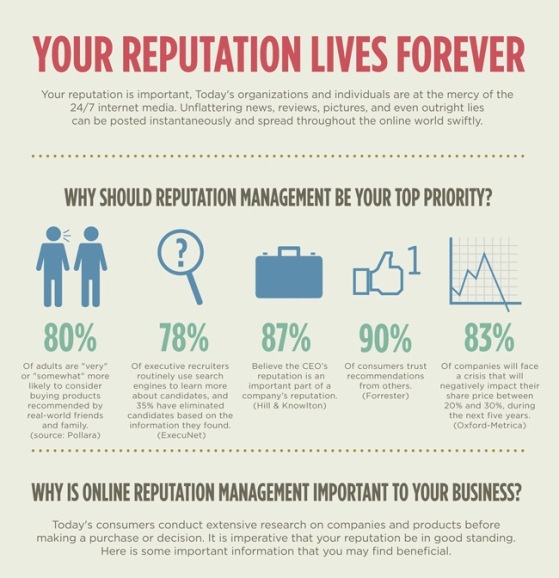 YOUR REPUTATION LIVES FOREVER

Your reputation is important, Today's organizations and individuals are at the mercy of the 24/7 internet media. Unflattering news, reviews, pictures, and even outright lies can be posted instantaneously and spread throughout the online world swiftly.

WHY SHOULD REPUTATION MANAGEMENT BE YOUR TOP PRIORITY?

?

1

80%

Of adults are "very" or "somewhat" more likely to consider buying products recommended by real-world friends and family. (source: Pollara)

78%

Of executive recruiters routinely use search engines to learn more about candidates, and 35% have eliminated candidates based on the information they found. (ExecuNet)

87%

Believe the CEO's reputation is an important part of a company's reputation. (Hill & Knowlton)

90%

Of consumers trust recommendations from others. (Forrester)

83%

Of companies will face a crisis that will negatively impact their share price between 20% and 30%, during the next five years. (Oxford-Metrica)

WHY IS ONLINE REPUTATION MANAGEMENT IMPORTANT TO YOUR BUSINESS?

Today's consumers conduct extensive research on companies and products before making a purchase or decision. It is imperative that your reputation be in good standing. Here is some important information that you may find beneficial.