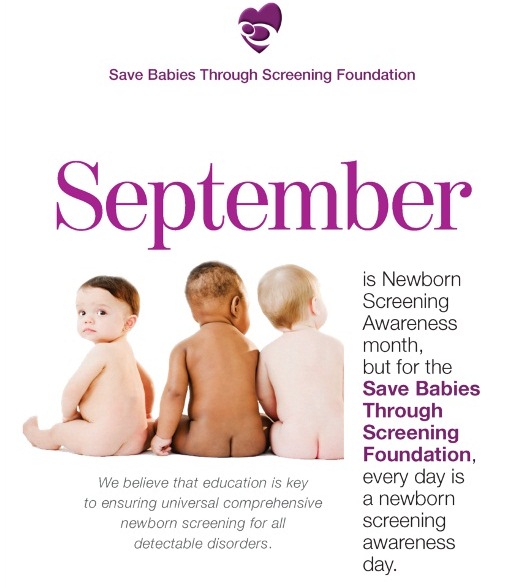 Save Babies Through Screening Foundation

September

is Newborn Screening Awareness month, but for the Save Babies Through Screening Foundation, every day is a newborn screening awareness day.

We believe that education is key to ensuring universal comprehensive newborn screening for all detectable disorders.