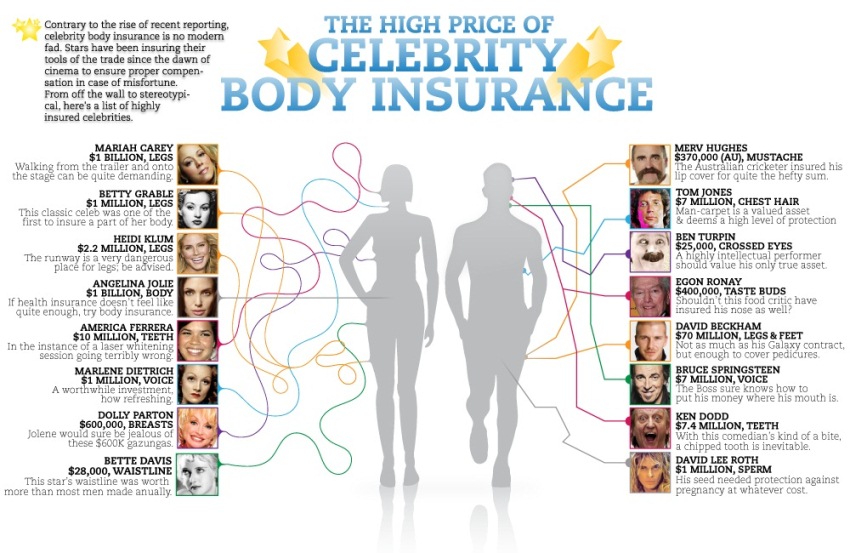 Contrary to the rise of recent reporting, celebrity body insurance is no modern fad. Stars have been insuring their tools of the trade since the dawn of cinema to ensure proper compensation in case of misfortune. From off the wall to stereotypical, here's a list of highly insured celebrities.

THE HIGH PRICE OF CELEBRITY BODY INSURANCE

MARIAH CAREY
$1 BILLION, LEGS
Walking from the trailer and onto the stage can be quite demanding.

BETTY GRABLE
$1 MILLION, LEGS
This classic celeb was one of the first to insure a part of her body.

HEIDI KLUM
$2.2 MILLION, LEGS
The runway is a very dangerous place for legs; be advised.

ANGELINA JOLIE
$1 BILLION, BODY
If health insurance doesn't feel like quite enough, try body insurance.

AMERICA FERRERA
$10 MILLION, TEETH
In the instance of a laser whitening session going terribly wrong.

MARLENE DIETRICH
$1 MILLION, VOICE
A worthwhile investment, how refreshing.

DOLLY PARTON
$600,000, BREASTS
Jolene would sure be jealous of these $600K gazungas.

BETTE DAVIS
$28,000, WAISTLINE
This star's waistline was worth more than most men made anually.

MERV HUGHES
$370,000 (AU), MUSTACHE
The Australian cricketer insured his lip cover for quite the hefty sum.

TOM JONES
$7 MILLION, CHEST HAIR
Man-carpet is a valued asset & deems a high level of protection

BEN TURPIN
$25,000, CROSSED EYES
A highly intellectual performer should value his only true asset.

EGON RONAY
$400,000, TASTE BUDS
Shouldn't this food critic have insured his nose as well?

DAVID BECKHAM
$70 MILLION, LEGS & FEET
Not as much as his Galaxy contract, but enough to cover pedicures.

BRUCE SPRINGSTEEN
$7 MILLION, VOICE
The Boss sure knows how to put his money where his mouth is.

KEN DODD
$7.4 MILLION, TEETH
With this comedian's kind of a bite, a chipped tooth is inevitable.

DAVID LEE ROTH
$1 MILLION, SPERM
His seed needed protection against pregnancy at whatever cost.