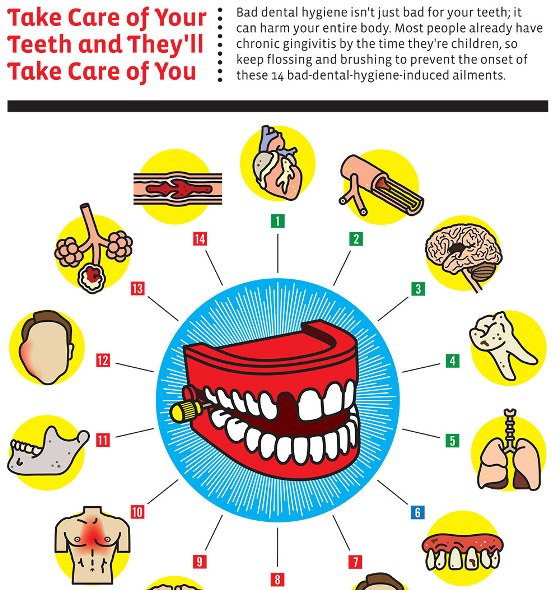 Take Care of Your Teeth and They'll Take Care of You

Bad dental hygiene isn't just bad for your teeth; it can harm your entire body. Most people already have chronic gingivitis by the time they're children, so keep flossing and brushing to prevent the onset of these 14 bad-dental-hygiene-induced ailments.

1
2
3
4
5
6
7
8
9
10
11
12
13
14