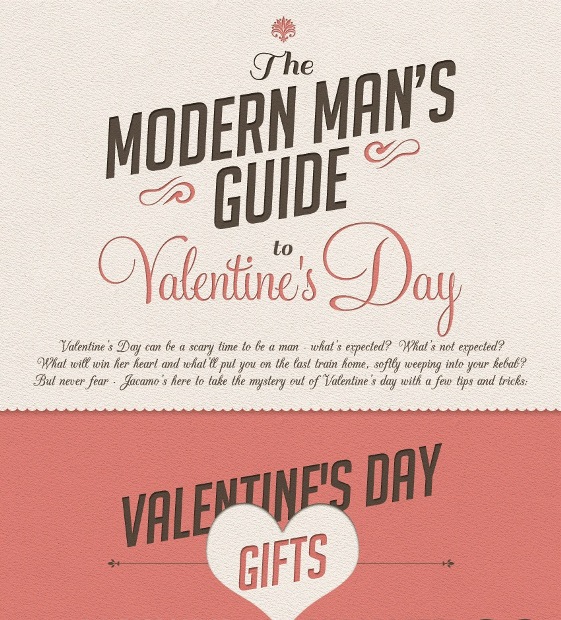 The
MODERN MAN'S
GUIDE
to
Valentine's Day

Valentine's Day can be a scary time to be a man - what's expected? What's not expected? What will win her heart and what'll put you on the last train home, softly weeping into your kebab? But never fear - Jacamo's here to take the mystery out of Valentine's day with a few tips and tricks:

VALENTINE'S DAY
GIFTS