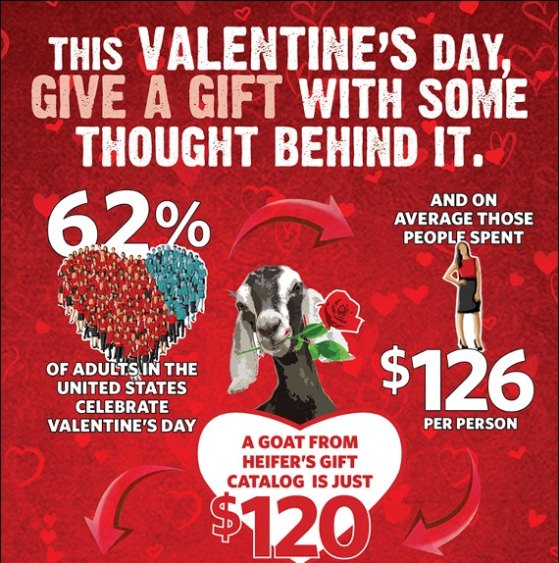 THIS VALENTINE'S DAY, GIVE A GIFT WITH SOME THOUGHT BEHIND IT.

62%

OF ADULTS IN THE UNITED STATES CELEBRATE VALENTINE'S DAY

AND ON AVERAGE THOSE PEOPLE SPENT

$126

PER PERSON

A GOAT FROM HEIFER'S GIFT CATALOG IS JUST

$120