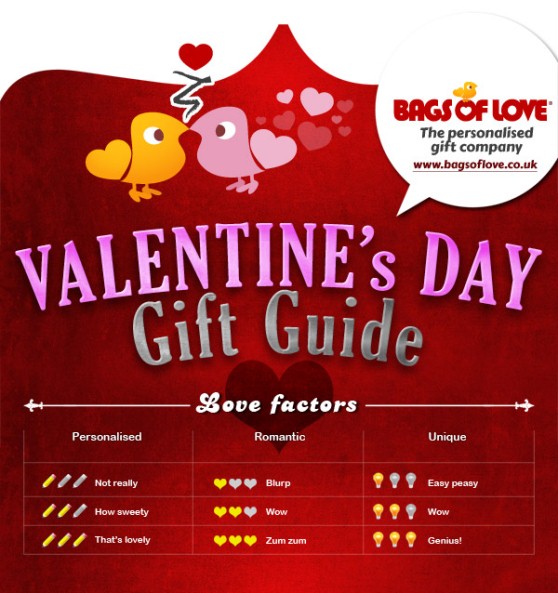 BAGS OF LOVE
The personalised gift company
www.bagsoflove.co.uk

VALENTINE's DAY
Gift Guide

Love factors

| Personalised | Romantic | Unique |
|---|---|---|
| Not really | Blurp | Easy peasy |
| How sweety | Wow | Wow |
| That's lovely | Zum zum | Genius! |