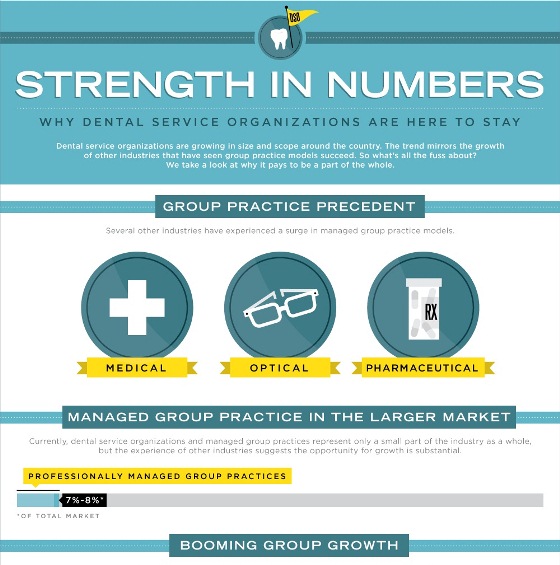 DSO

STRENGTH IN NUMBERS

WHY DENTAL SERVICE ORGANIZATIONS ARE HERE TO STAY

Dental service organizations are growing in size and scope around the country. The trend mirrors the growth of other industries that have seen group practice models succeed. So what's all the fuss about? We take a look at why it pays to be a part of the whole.

GROUP PRACTICE PRECEDENT

Several other industries have experienced a surge in managed group practice models.

RX

MEDICAL

OPTICAL

PHARMACEUTICAL

MANAGED GROUP PRACTICE IN THE LARGER MARKET

Currently, dental service organizations and managed group practices represent only a small part of the industry as a whole, but the experience of other industries suggests the opportunity for growth is substantial.

PROFESSIONALLY MANAGED GROUP PRACTICES

7%-8%*

*OF TOTAL MARKET

BOOMING GROUP GROWTH