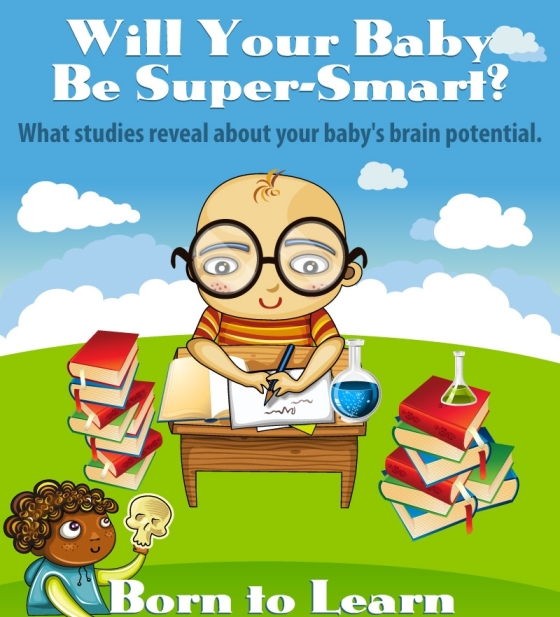 Will Your Baby Be Super-Smart?

What studies reveal about your baby's brain potential.

Born to Learn