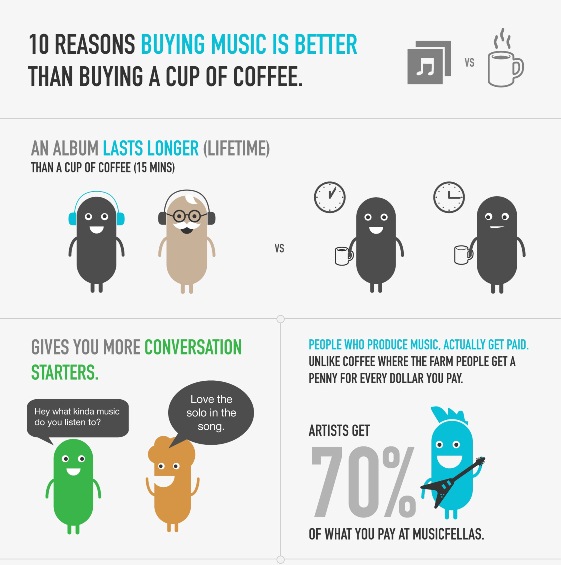 10 REASONS BUYING MUSIC IS BETTER THAN BUYING A CUP OF COFFEE.

VS

AN ALBUM LASTS LONGER (LIFETIME)
THAN A CUP OF COFFEE (15 MINS)

VS

GIVES YOU MORE CONVERSATION STARTERS.

Hey what kinda music do you listen to?

Love the solo in the song.

PEOPLE WHO PRODUCE MUSIC, ACTUALLY GET PAID.
UNLIKE COFFEE WHERE THE FARM PEOPLE GET A PENNY FOR EVERY DOLLAR YOU PAY.

ARTISTS GET
70%
OF WHAT YOU PAY AT MUSICFELLAS.