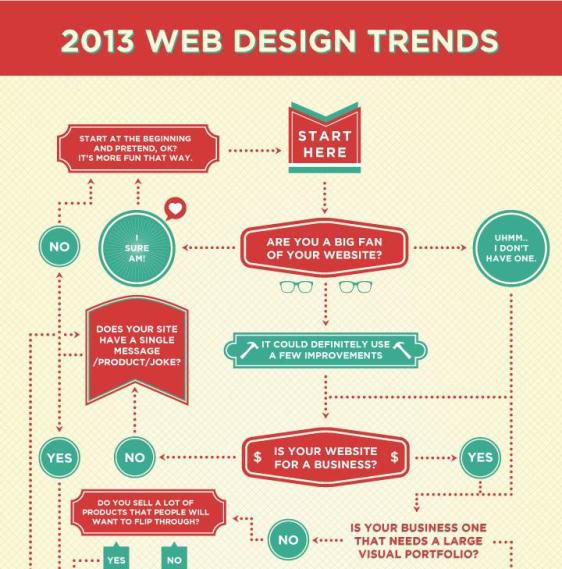 2013 WEB DESIGN TRENDS

START AT THE BEGINNING AND PRETEND, OK? IT'S MORE FUN THAT WAY.

START HERE

NO

I SURE AM!

ARE YOU A BIG FAN OF YOUR WEBSITE?

UHMM.. I DON'T HAVE ONE.

DOES YOUR SITE HAVE A SINGLE MESSAGE /PRODUCT/JOKE?

IT COULD DEFINITELY USE A FEW IMPROVEMENTS

YES

NO

$ IS YOUR WEBSITE FOR A BUSINESS? $

YES

DO YOU SELL A LOT OF PRODUCTS THAT PEOPLE WILL WANT TO FLIP THROUGH?

NO

IS YOUR BUSINESS ONE THAT NEEDS A LARGE VISUAL PORTFOLIO?

YES

NO