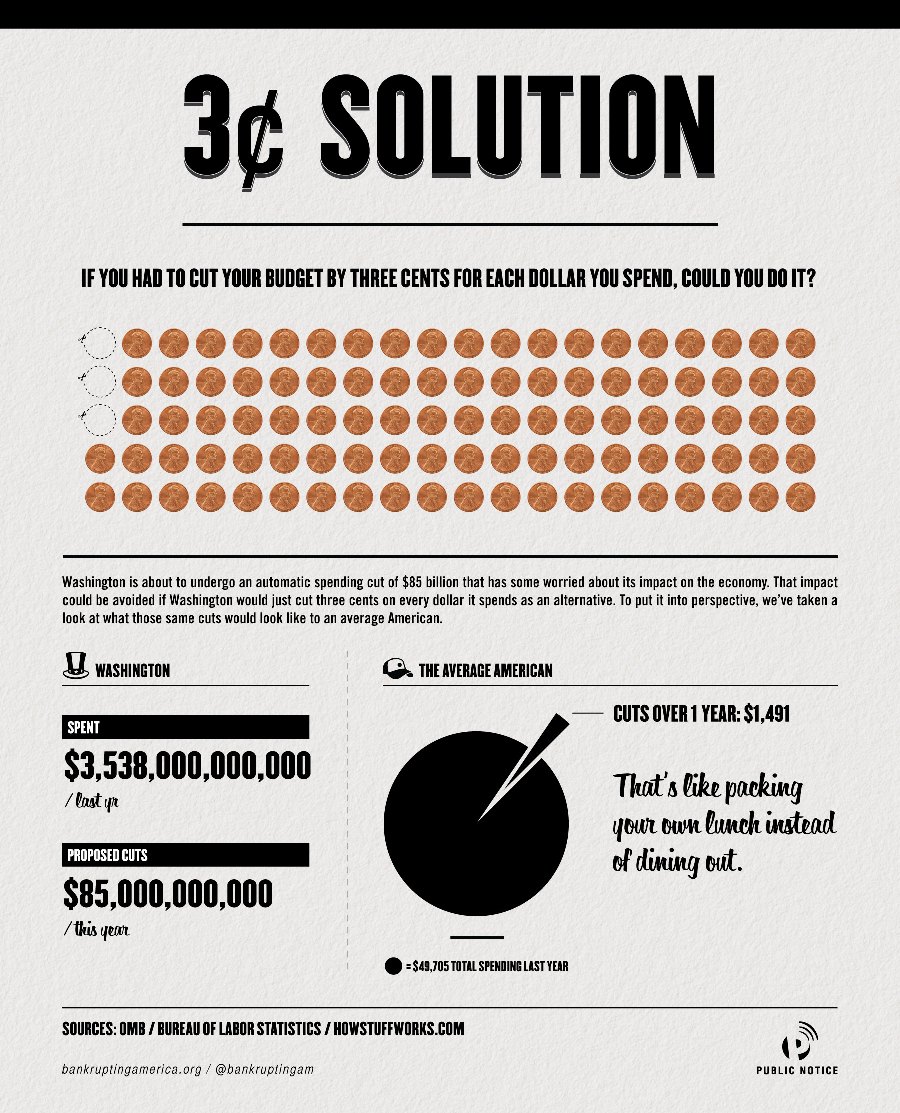 3¢ SOLUTION

IF YOU HAD TO CUT YOUR BUDGET BY THREE CENTS FOR EACH DOLLAR YOU SPEND, COULD YOU DO IT?

Washington is about to undergo an automatic spending cut of $85 billion that has some worried about its impact on the economy. That impact could be avoided if Washington would just cut three cents on every dollar it spends as an alternative. To put it into perspective, we've taken a look at what those same cuts would look like to an average American.

WASHINGTON

SPENT
$3,538,000,000,000
/ last yr

PROPOSED CUTS
$85,000,000,000
/ this year

THE AVERAGE AMERICAN

CUTS OVER 1 YEAR: $1,491

That's like packing your own lunch instead of dining out.

= $49,705 TOTAL SPENDING LAST YEAR

SOURCES: OMB / BUREAU OF LABOR STATISTICS / HOWSTUFFWORKS.COM

bankruptingamerica.org / @bankruptingam

PUBLIC NOTICE