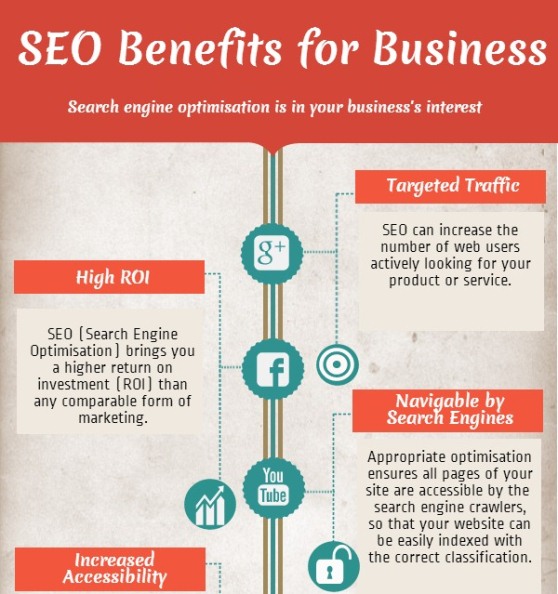 SEO Benefits for Business

Search engine optimisation is in your business's interest

Targeted Traffic

SEO can increase the number of web users actively looking for your product or service.

g+

High ROI

SEO (Search Engine Optimisation) brings you a higher return on investment (ROI) than any comparable form of marketing.

f

Navigable by Search Engines

Appropriate optimisation ensures all pages of your site are accessible by the search engine crawlers, so that your website can be easily indexed with the correct classification.

You Tube

Increased Accessibility